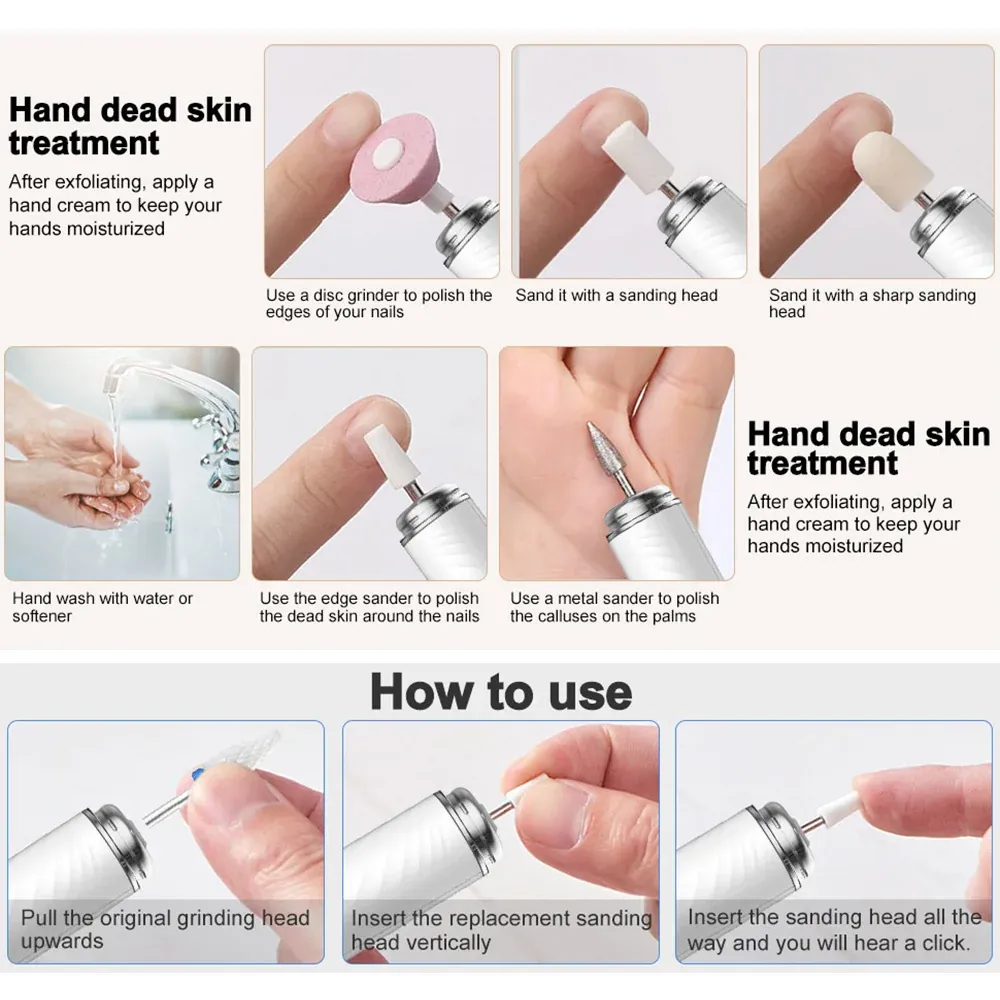 Hand dead skin treatment

After exfoliating, apply a hand cream to keep your hands moisturized

Use a disc grinder to polish the edges of your nails

Sand it with a sanding head

Sand it with a sharp sanding head

Hand wash with water or softener

Use the edge sander to polish the dead skin around the nails

Use a metal sander to polish the calluses on the palms

Hand dead skin treatment

After exfoliating, apply a hand cream to keep your hands moisturized

How to use

Pull the original grinding head upwards

Insert the replacement sanding head vertically

Insert the sanding head all the way and you will hear a click.